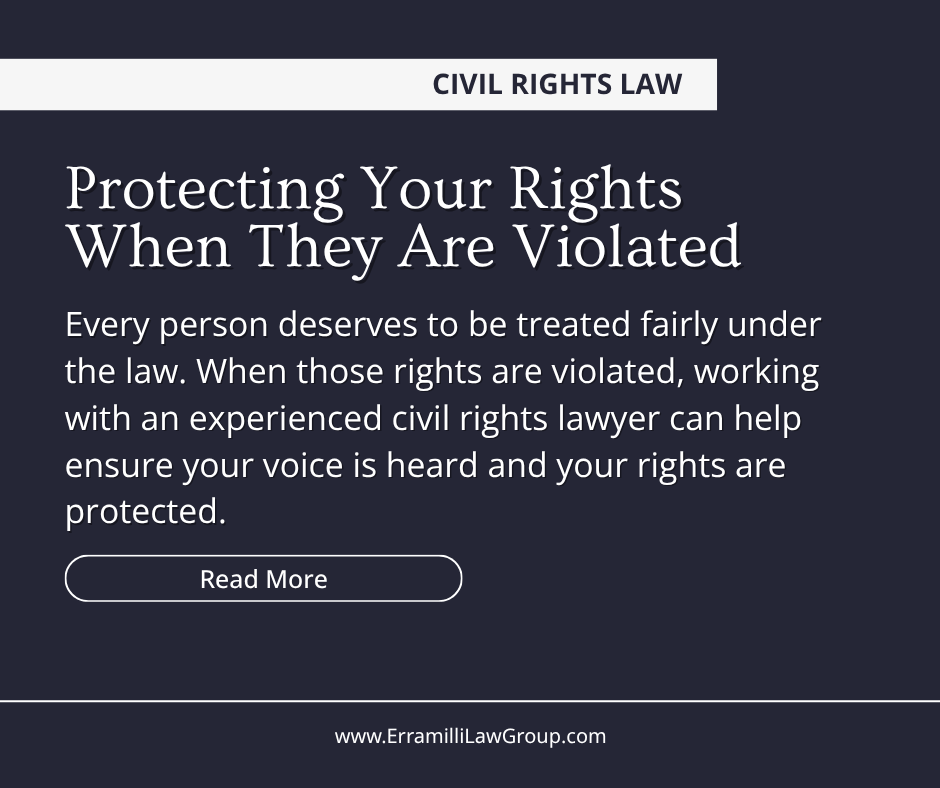 CIVIL RIGHTS LAW

Protecting Your Rights When They Are Violated

Every person deserves to be treated fairly under the law. When those rights are violated, working with an experienced civil rights lawyer can help ensure your voice is heard and your rights are protected.

Read More

www.ErramilliLawGroup.com